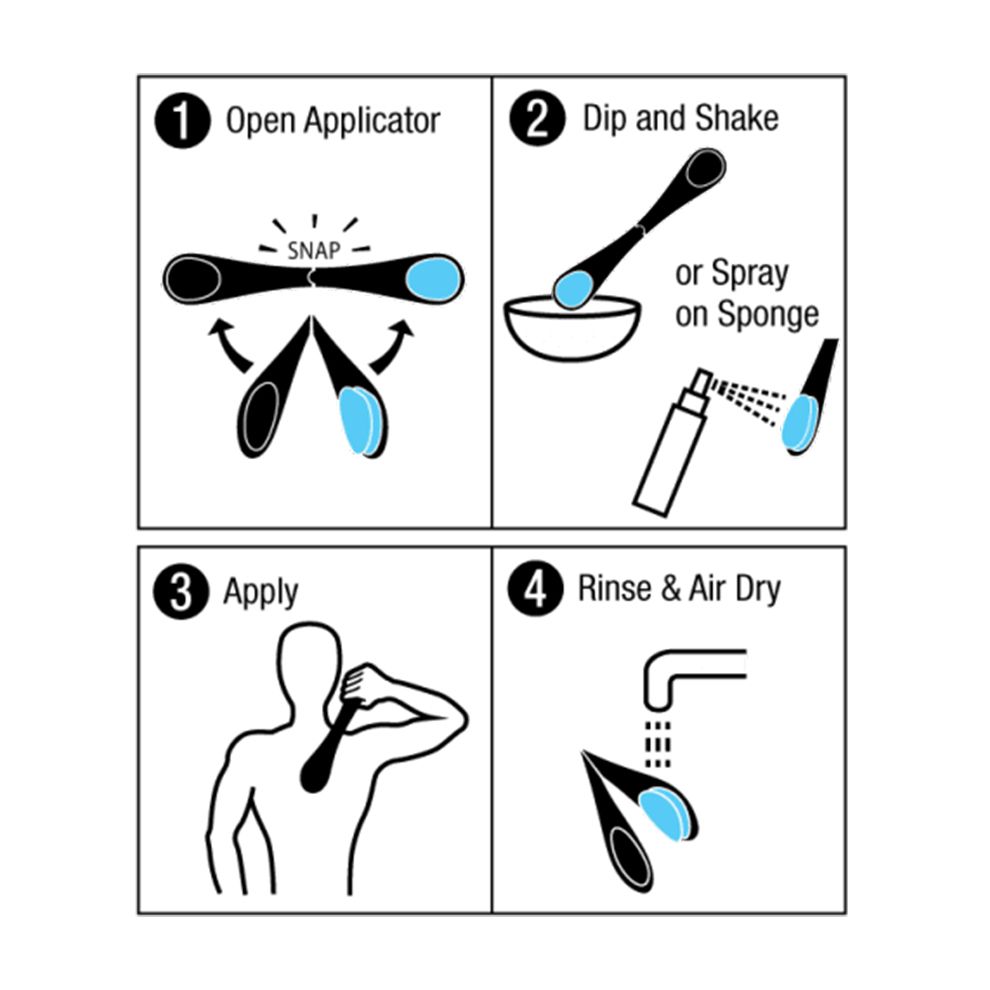 1 Open Applicator

SNAP

2 Dip and Shake

or Spray on Sponge

3 Apply

4 Rinse & Air Dry